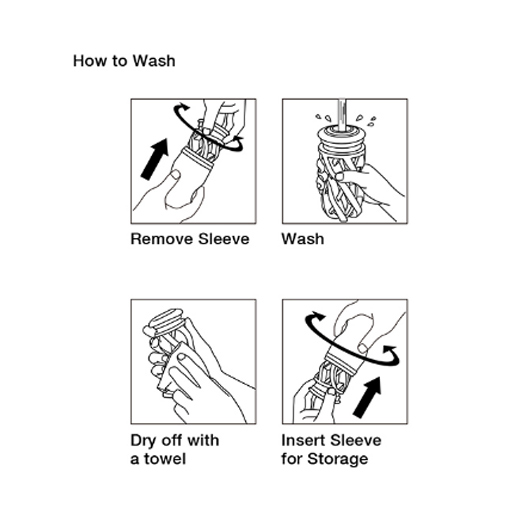 How to Wash

Remove Sleeve

Wash

Dry off with a towel

Insert Sleeve for Storage