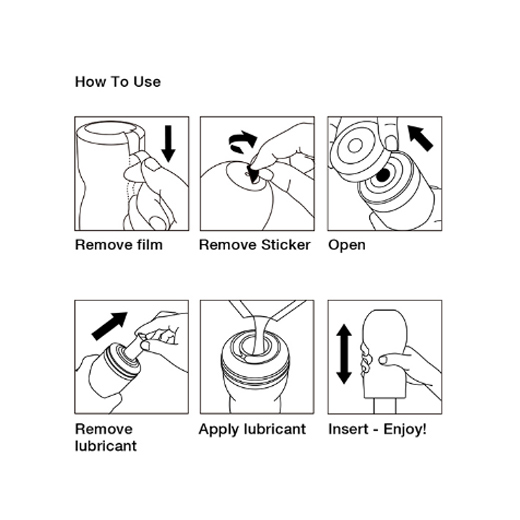 How To Use

Remove film

Remove Sticker

Open

Remove lubricant

Apply lubricant

Insert - Enjoy!