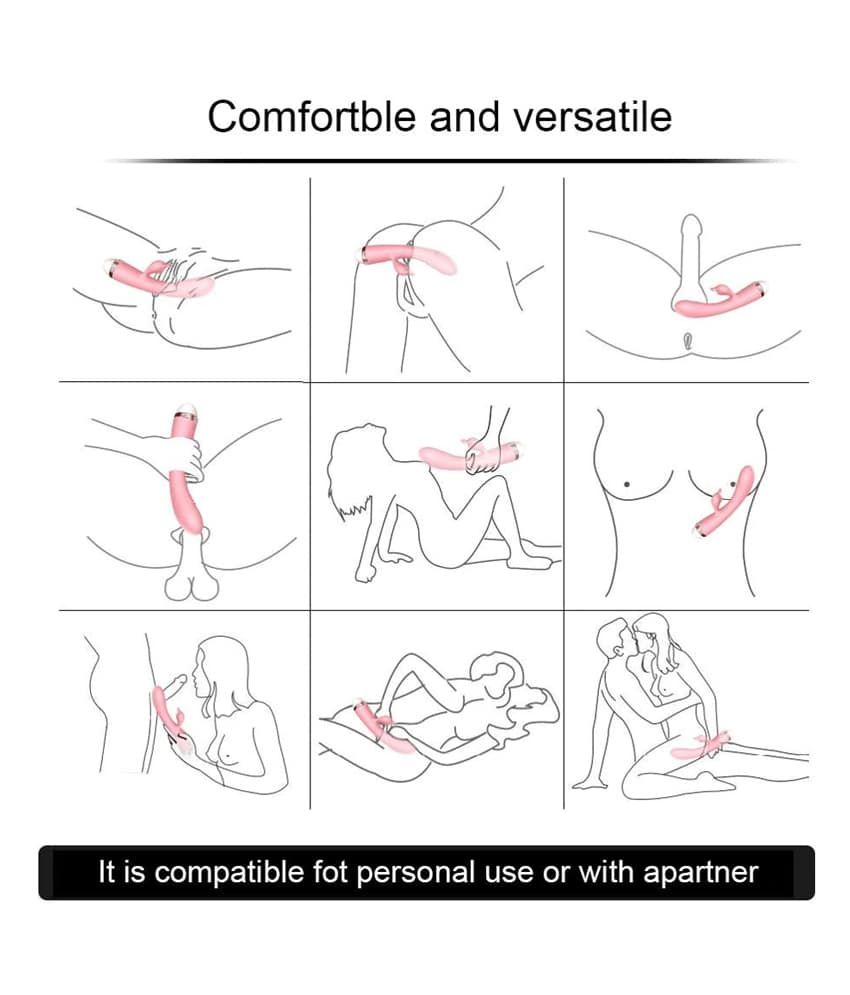 Comfortble and versatile

It is compatible fot personal use or with apartner