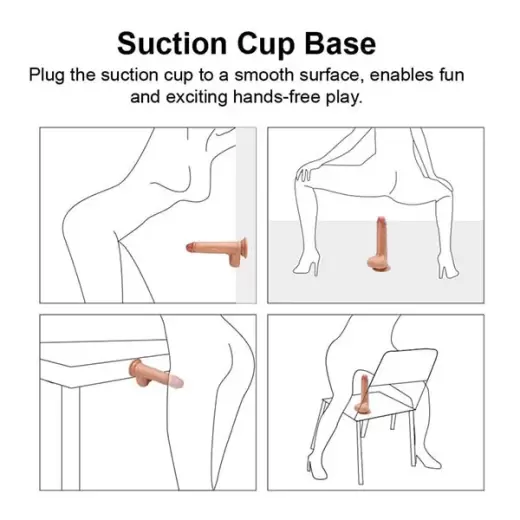 Suction Cup Base

Plug the suction cup to a smooth surface, enables fun and exciting hands-free play.