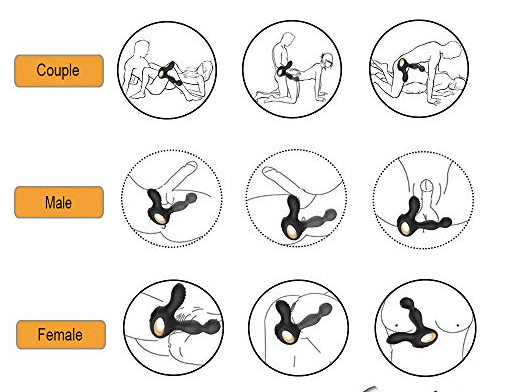 Couple

Male

Female