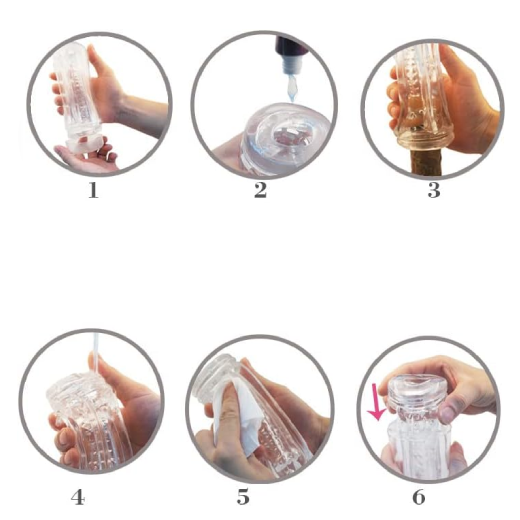 1

2

3

4

5

6