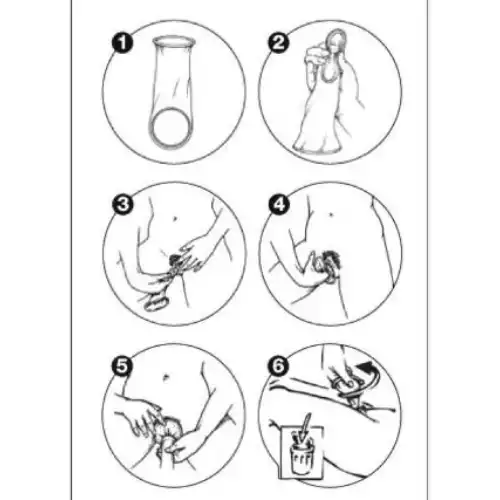 1
2
3
4
5
6