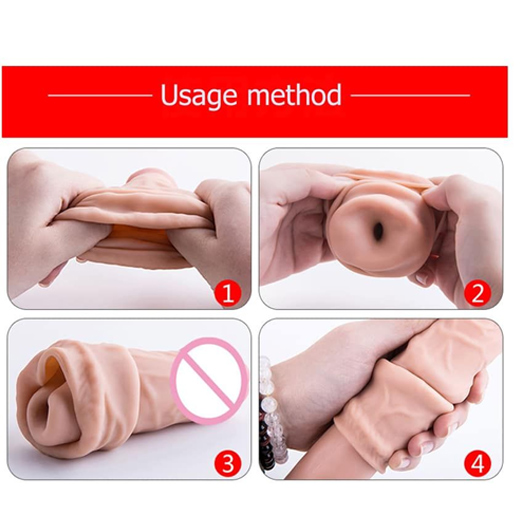 Usage method

1

2

3

4