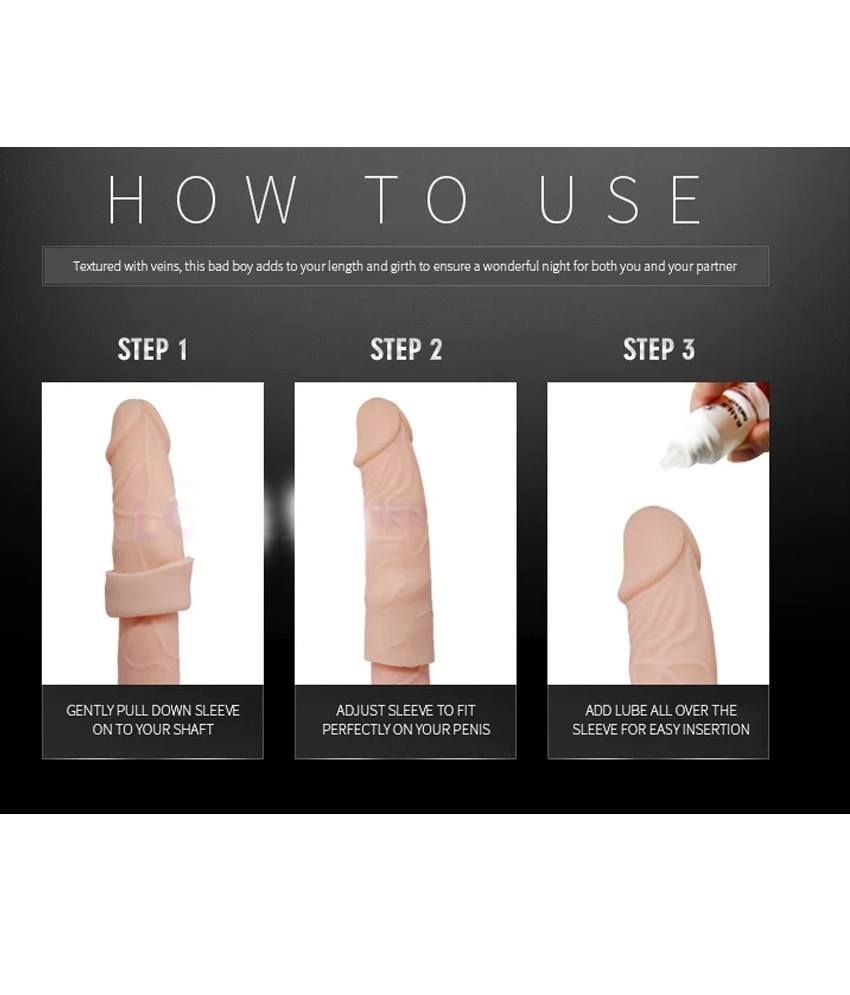 HOW TO USE

Textured with veins, this bad boy adds to your length and girth to ensure a wonderful night for both you and your partner

STEP 1

GENTLY PULL DOWN SLEEVE ON TO YOUR SHAFT

STEP 2

ADJUST SLEEVE TO FIT PERFECTLY ON YOUR PENIS

STEP 3

ADD LUBE ALL OVER THE SLEEVE FOR EASY INSERTION