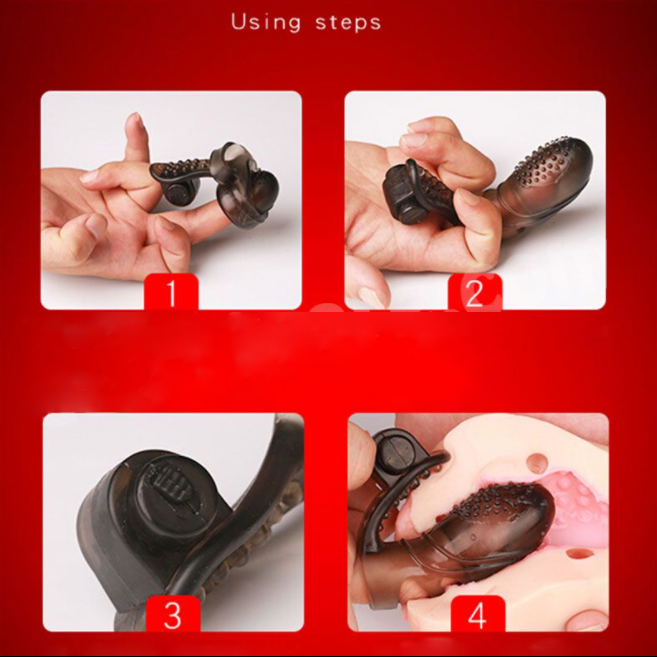 Using steps

1

2

3

4