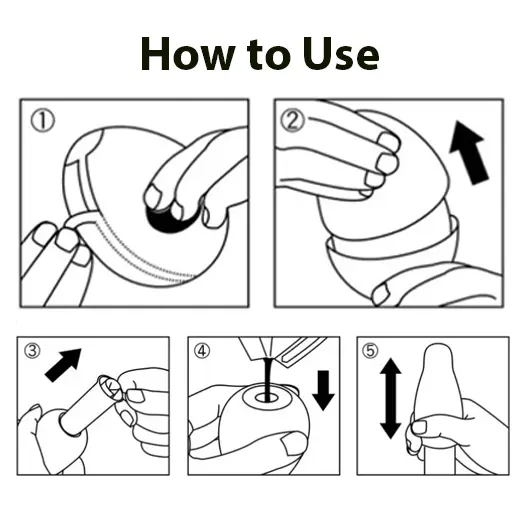 How to Use

①

②

③

④

⑤